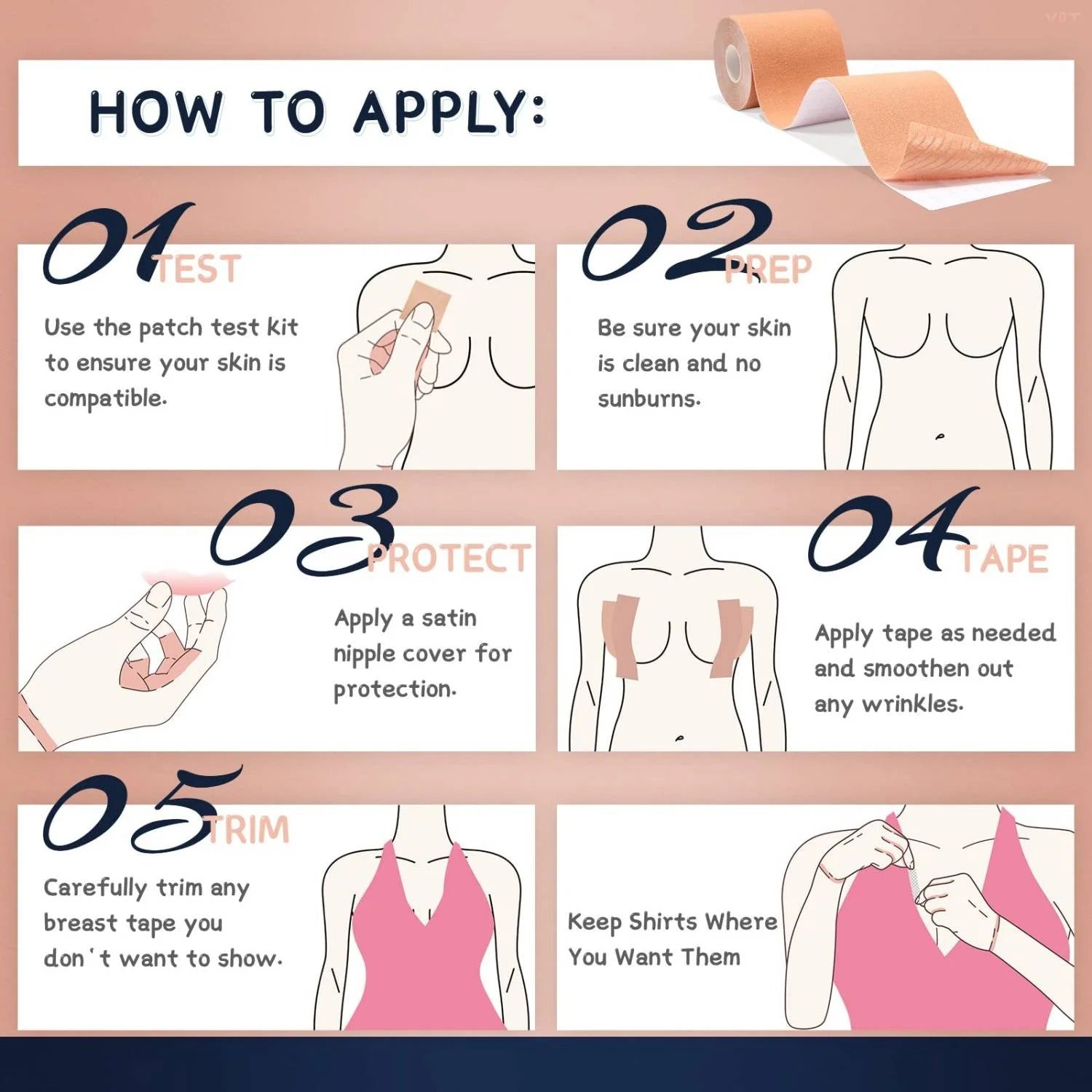 HOW TO APPLY:

01 TEST

Use the patch test kit to ensure your skin is compatible.

02 PREP

Be sure your skin is clean and no sunburns.

03 PROTECT

Apply a satin nipple cover for protection.

04 TAPE

Apply tape as needed and smoothen out any wrinkles.

05 TRIM

Carefully trim any breast tape you don't want to show.

Keep Shirts Where You Want Them