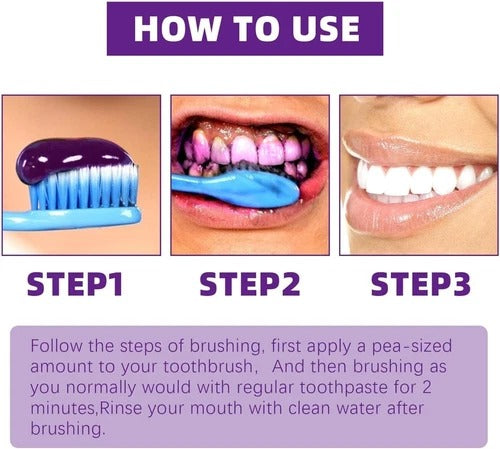 HOW TO USE

STEP1

STEP2

STEP3

Follow the steps of brushing, first apply a pea-sized amount to your toothbrush, And then brushing as you normally would with regular toothpaste for 2 minutes,Rinse your mouth with clean water after brushing.